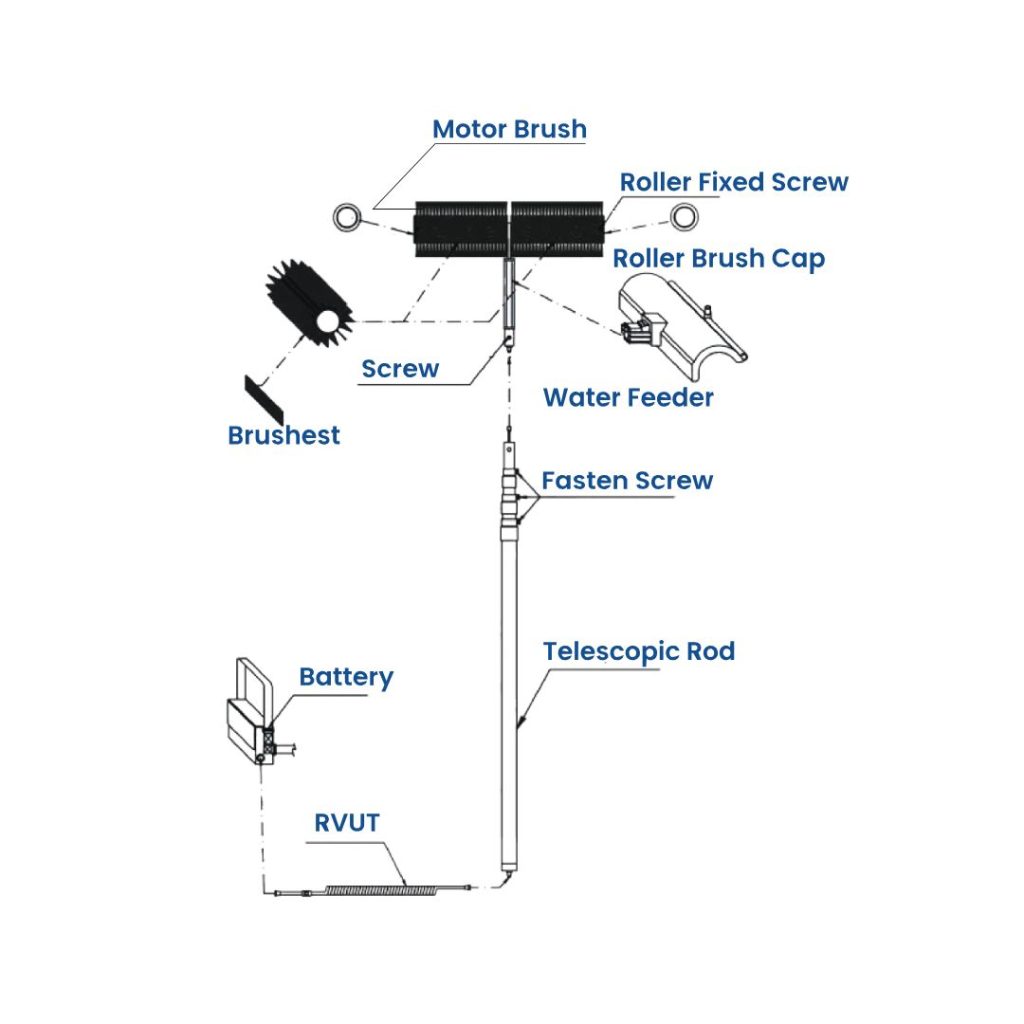 Motor Brush
Roller Fixed Screw
Roller Brush Cap
Screw
Water Feeder
Brushest
Fasten Screw
Telescopic Rod
Battery
RVUT